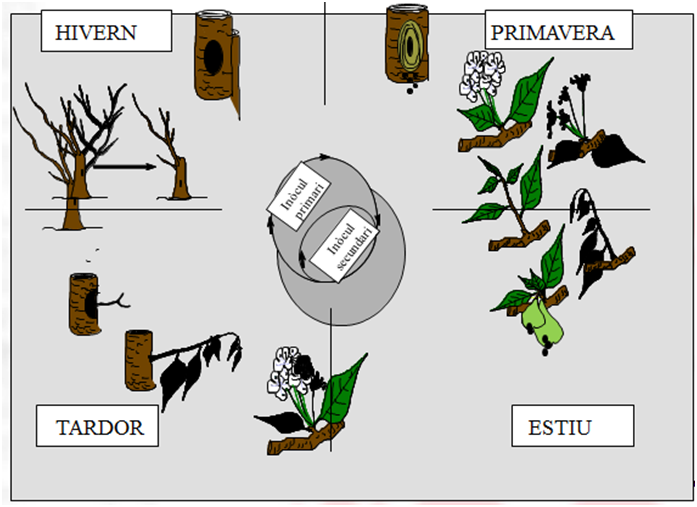 HIVERN

PRIMAVERA

Inòcul primari

Inòcul secundari

TARDOR

ESTIU